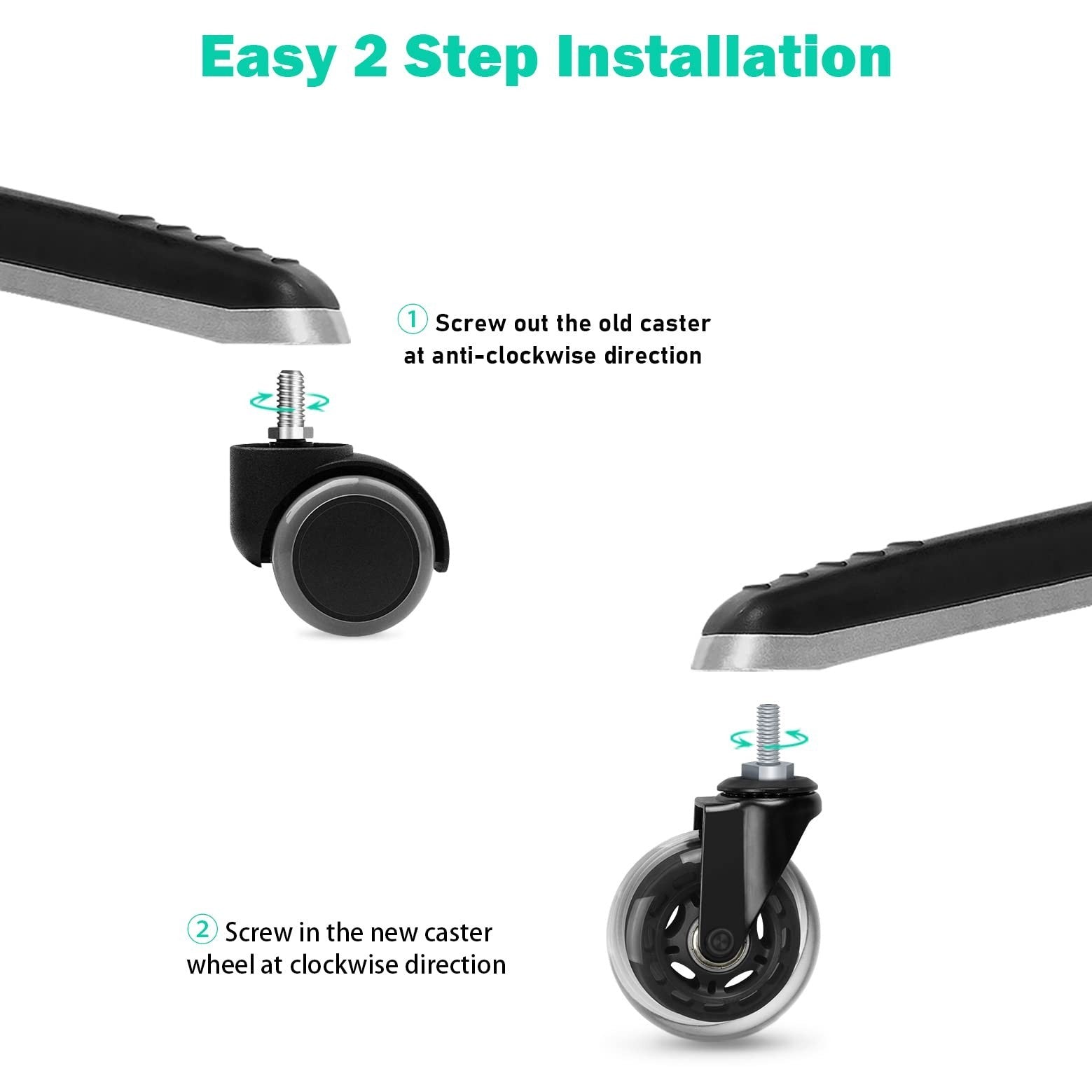 Easy 2 Step Installation

① Screw out the old caster at anti-clockwise direction

② Screw in the new caster wheel at clockwise direction