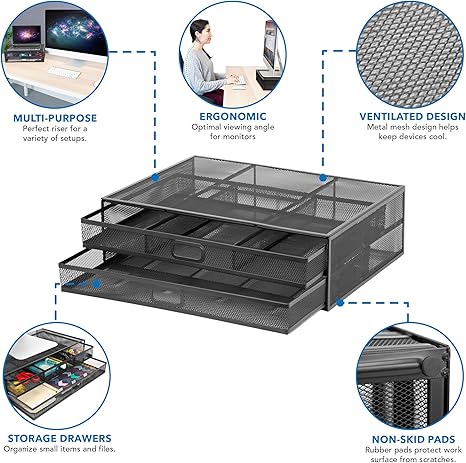 MULTI-PURPOSE
Perfect riser for a variety of setups.

ERGONOMIC
Optimal viewing angle for monitors

VENTILATED DESIGN
Metal mesh design helps keep devices cool.

STORAGE DRAWERS
Organize small items and files.

NON-SKID PADS
Rubber pads protect work surface from scratches.