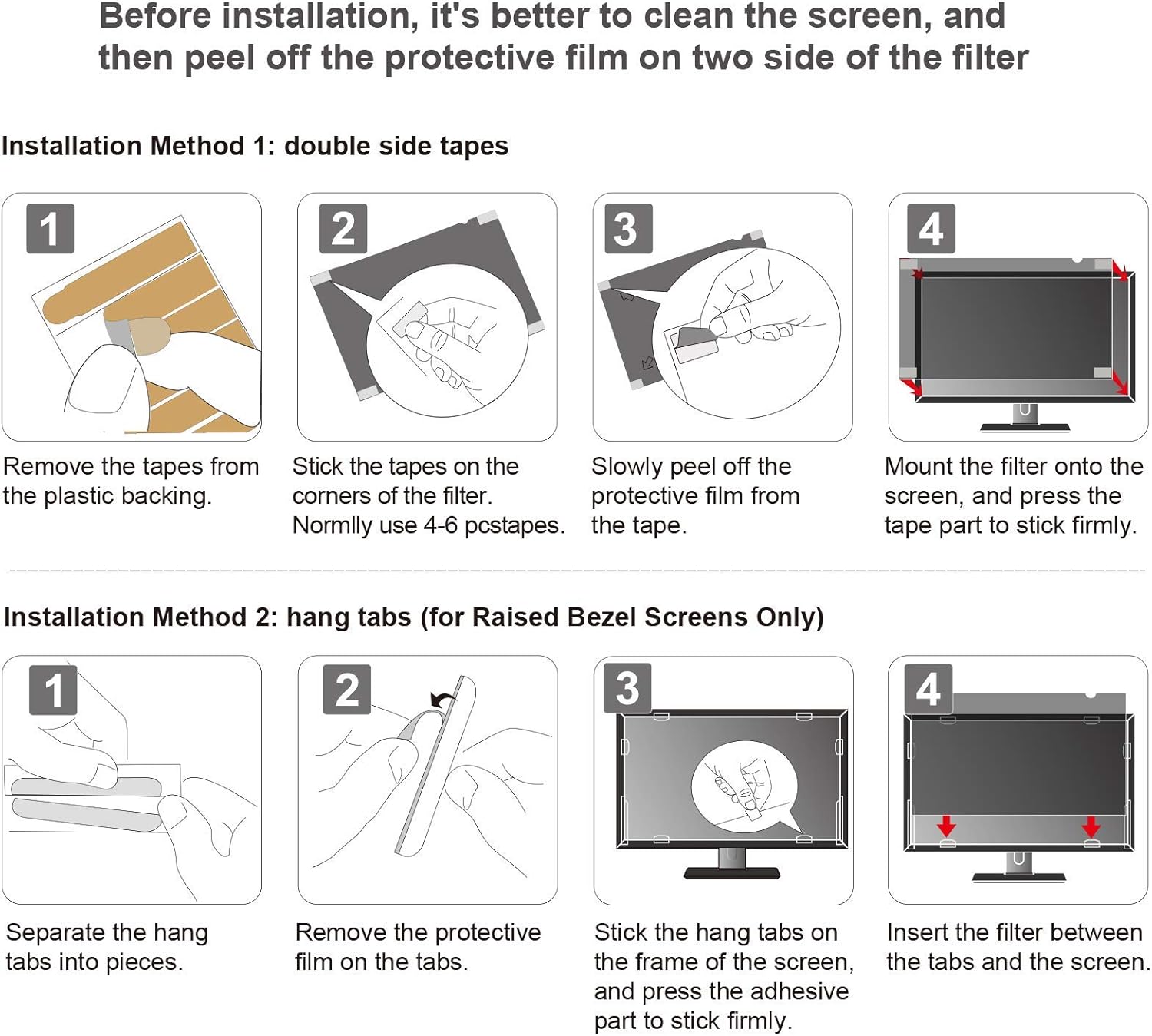 Before installation, it's better to clean the screen, and then peel off the protective film on two side of the filter

Installation Method 1: double side tapes

1

Remove the tapes from the plastic backing.

2

Stick the tapes on the corners of the filter. Normlly use 4-6 pcstapes.

3

Slowly peel off the protective film from the tape.

4

Mount the filter onto the screen, and press the tape part to stick firmly.

Installation Method 2: hang tabs (for Raised Bezel Screens Only)

1

Separate the hang tabs into pieces.

2

Remove the protective film on the tabs.

3

Stick the hang tabs on the frame of the screen, and press the adhesive part to stick firmly.

4

Insert the filter between the tabs and the screen.