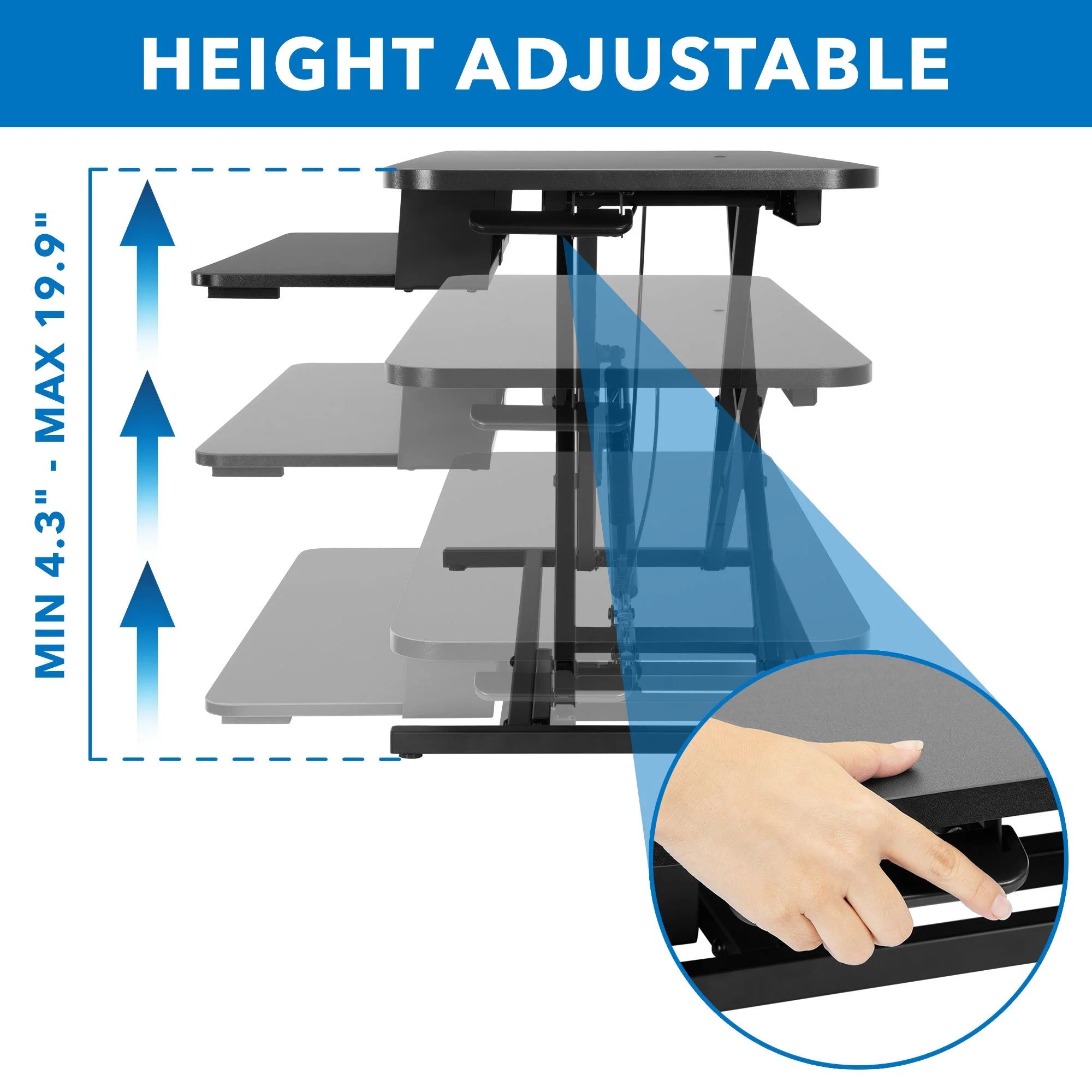 HEIGHT ADJUSTABLE

MIN 4.3" - MAX 19.9"