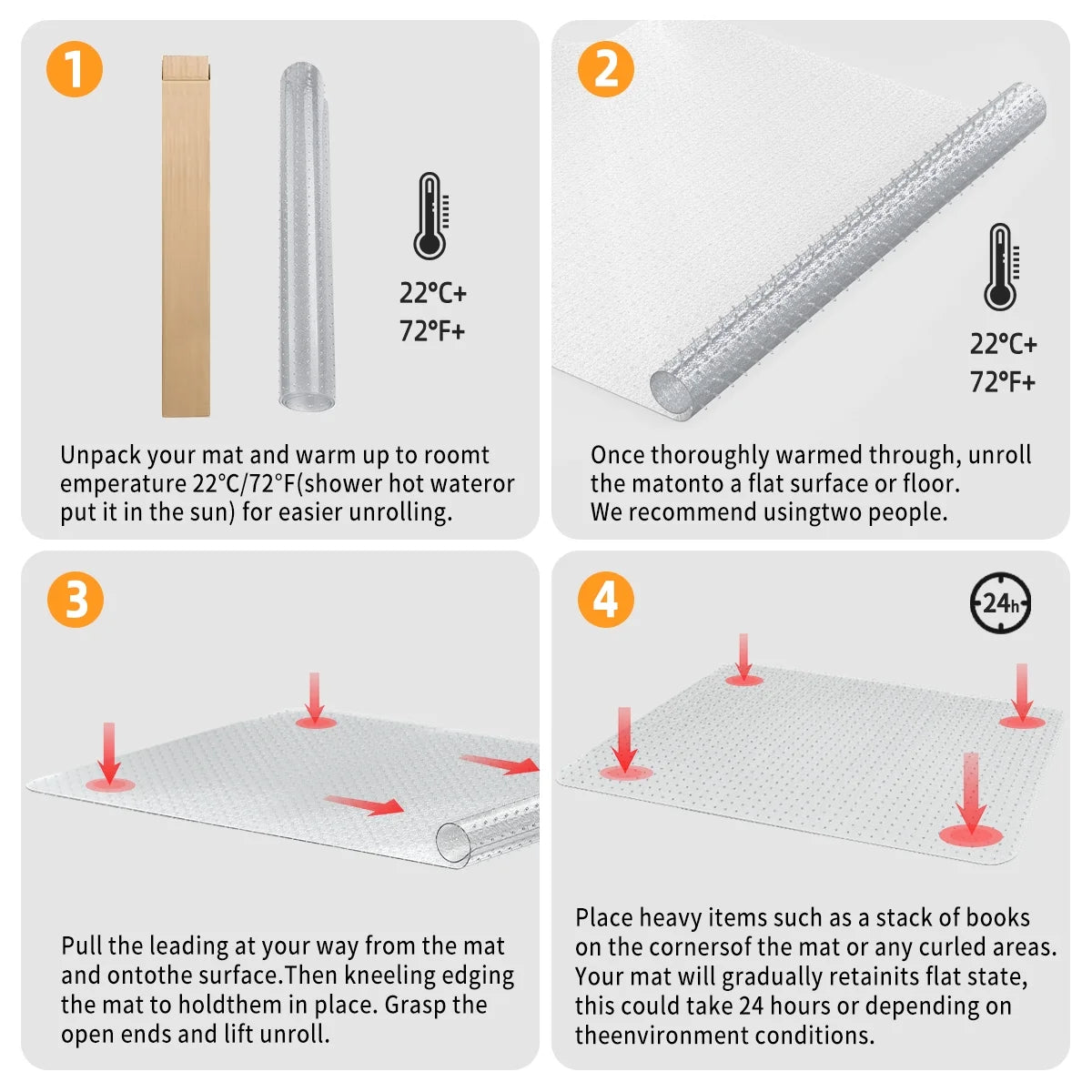 1

22°C+
72°F+

Unpack your mat and warm up to roomt emperature 22°C/72°F(shower hot wateror put it in the sun) for easier unrolling.

2

22°C+
72°F+

Once thoroughly warmed through, unroll the matonto a flat surface or floor.
We recommend usingtwo people.

3

Pull the leading at your way from the mat and ontothe surface.Then kneeling edging the mat to holdthem in place. Grasp the open ends and lift unroll.

4

24h

Place heavy items such as a stack of books on the cornersof the mat or any curled areas. Your mat will gradually retainits flat state, this could take 24 hours or depending on theenvironment conditions.