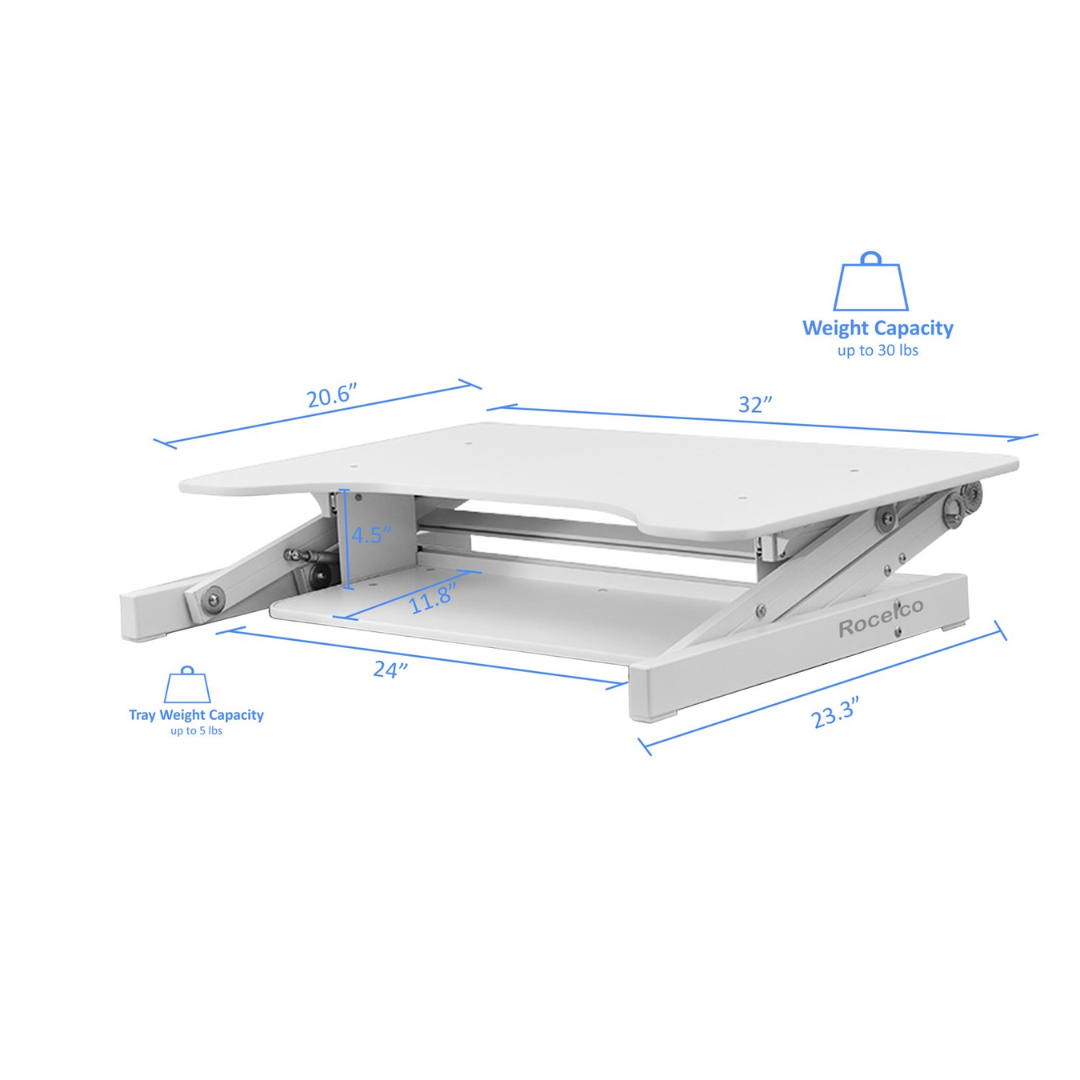 Weight Capacity
up to 30 lbs

20.6”

32”

4.5”

11.8”

Rocelco

24”

23.3”

Tray Weight Capacity
up to 5 lbs