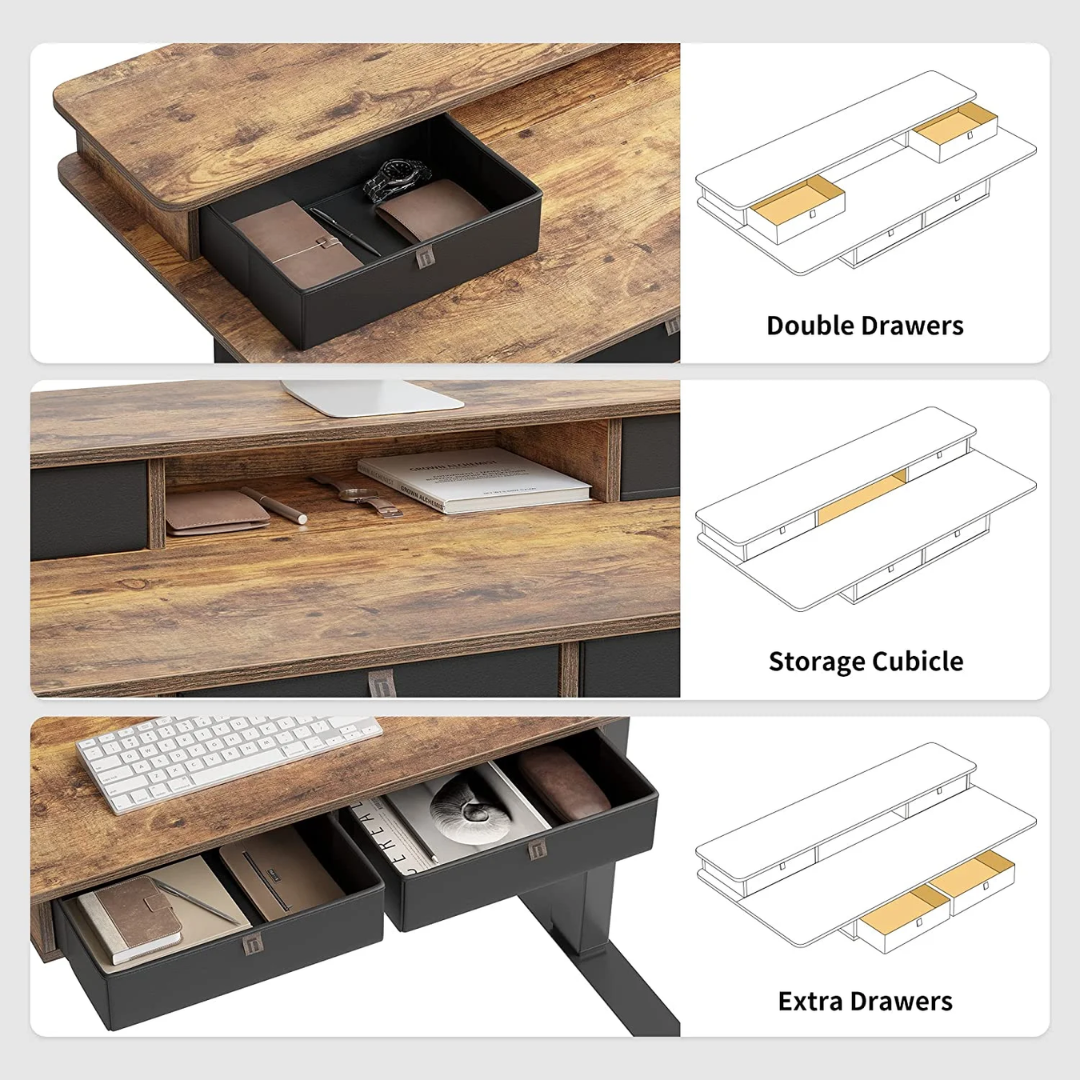 Double Drawers

Storage Cubicle

Extra Drawers