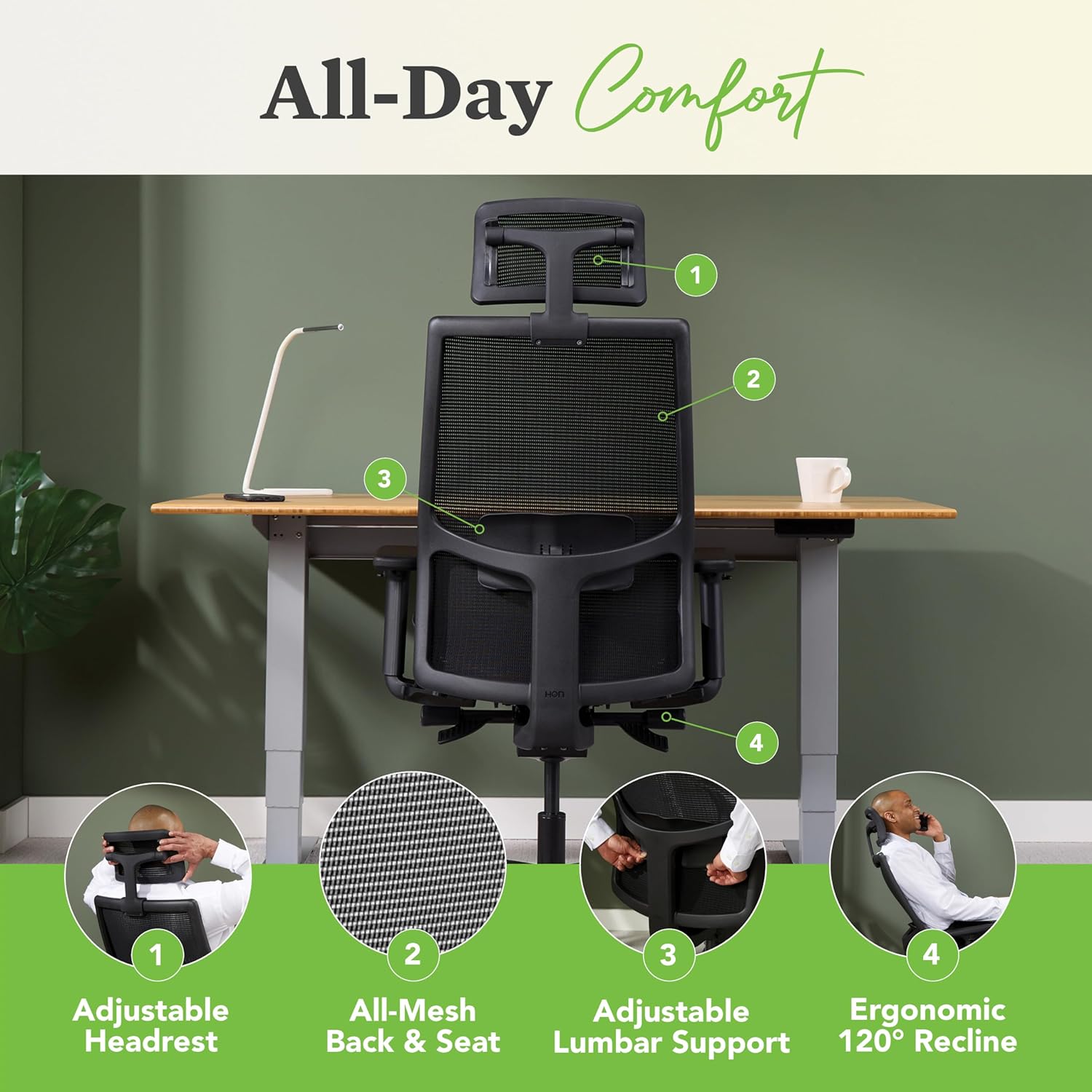 All-Day Comfort

1

2

3

HON

4

1
Adjustable Headrest

2
All-Mesh Back & Seat

3
Adjustable Lumbar Support

4
Ergonomic 120° Recline