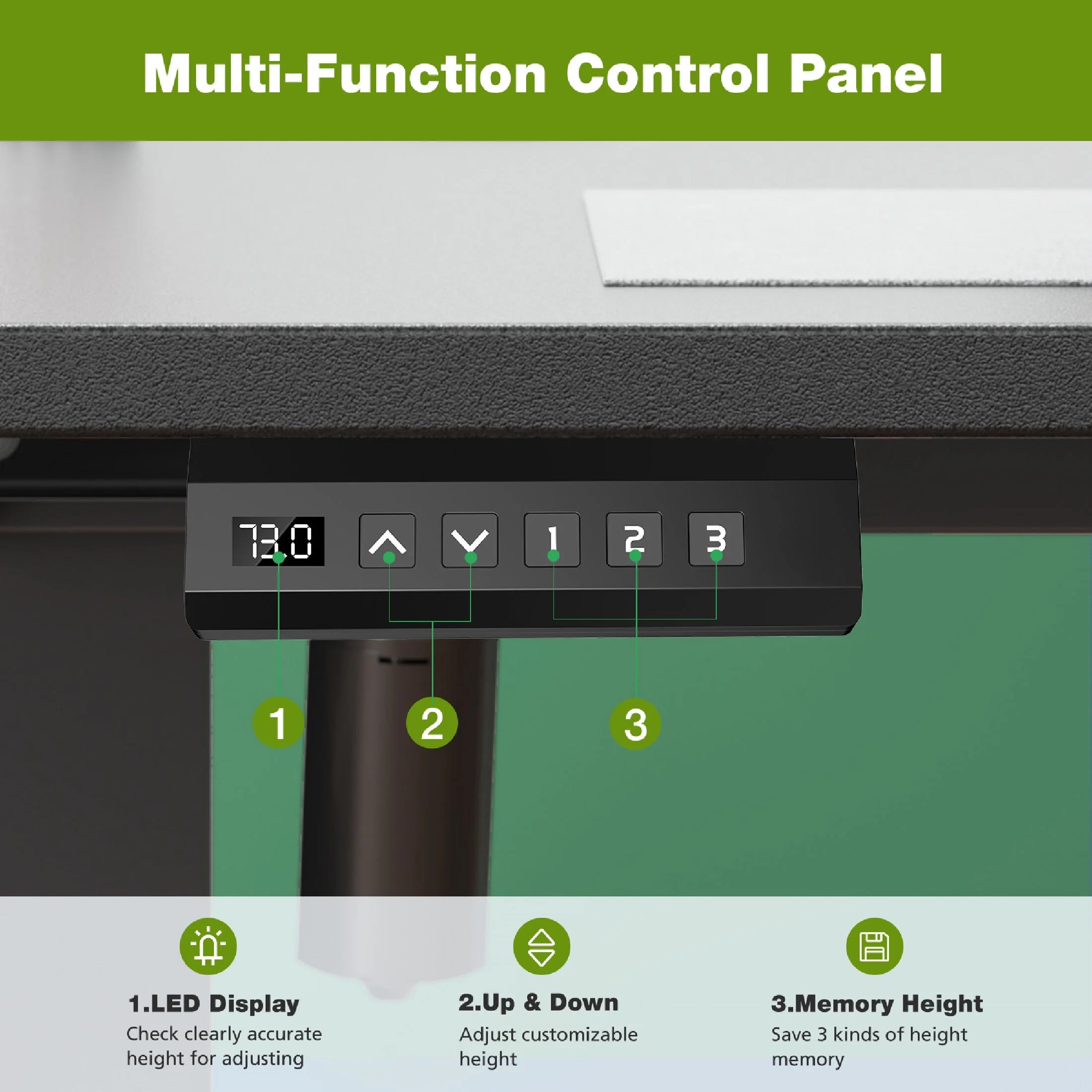 Multi-Function Control Panel

73.0

1

2

3

1

2

3

1.LED Display
Check clearly accurate height for adjusting

2.Up & Down
Adjust customizable height

3.Memory Height
Save 3 kinds of height memory